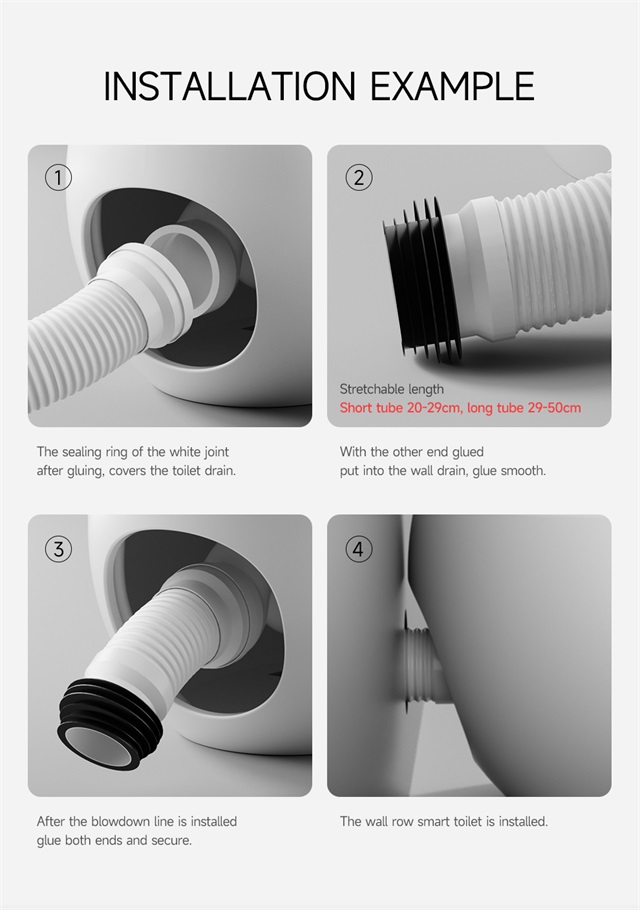 INSTALLATION EXAMPLE

①

The sealing ring of the white joint after gluing, covers the toilet drain.

②

Stretchable length
Short tube 20-29cm, long tube 29-50cm

With the other end glued put into the wall drain, glue smooth.

③

After the blowdown line is installed glue both ends and secure.

④

The wall row smart toilet is installed.