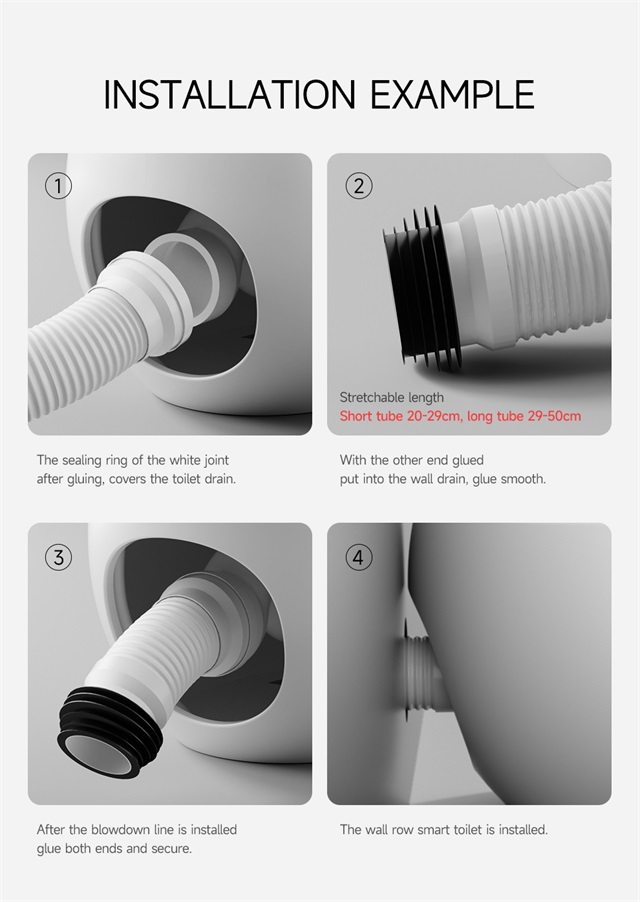 INSTALLATION EXAMPLE

1

The sealing ring of the white joint after gluing, covers the toilet drain.

2

Stretchable length
Short tube 20-29cm, long tube 29-50cm

With the other end glued put into the wall drain, glue smooth.

3

After the blowdown line is installed glue both ends and secure.

4

The wall row smart toilet is installed.