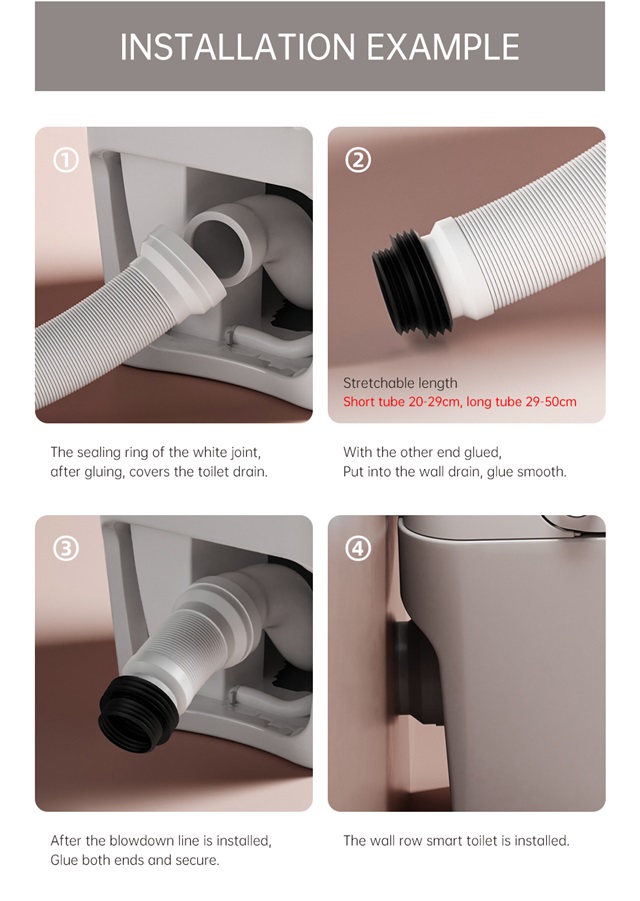 INSTALLATION EXAMPLE

①

The sealing ring of the white joint, after gluing, covers the toilet drain.

②

Stretchable length
Short tube 20-29cm, long tube 29-50cm

With the other end glued, Put into the wall drain, glue smooth.

③

After the blowdown line is installed, Glue both ends and secure.

④

The wall row smart toilet is installed.