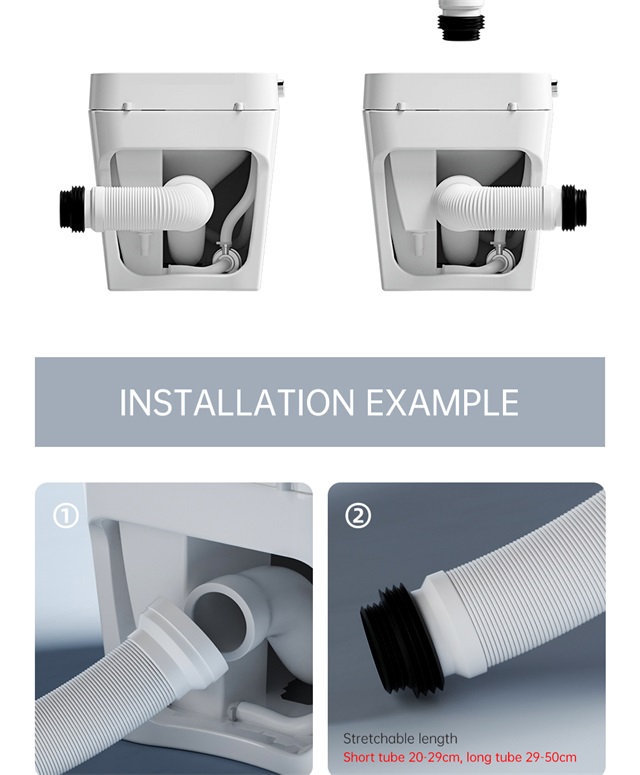 INSTALLATION EXAMPLE

①

②

Stretchable length
Short tube 20-29cm, long tube 29-50cm